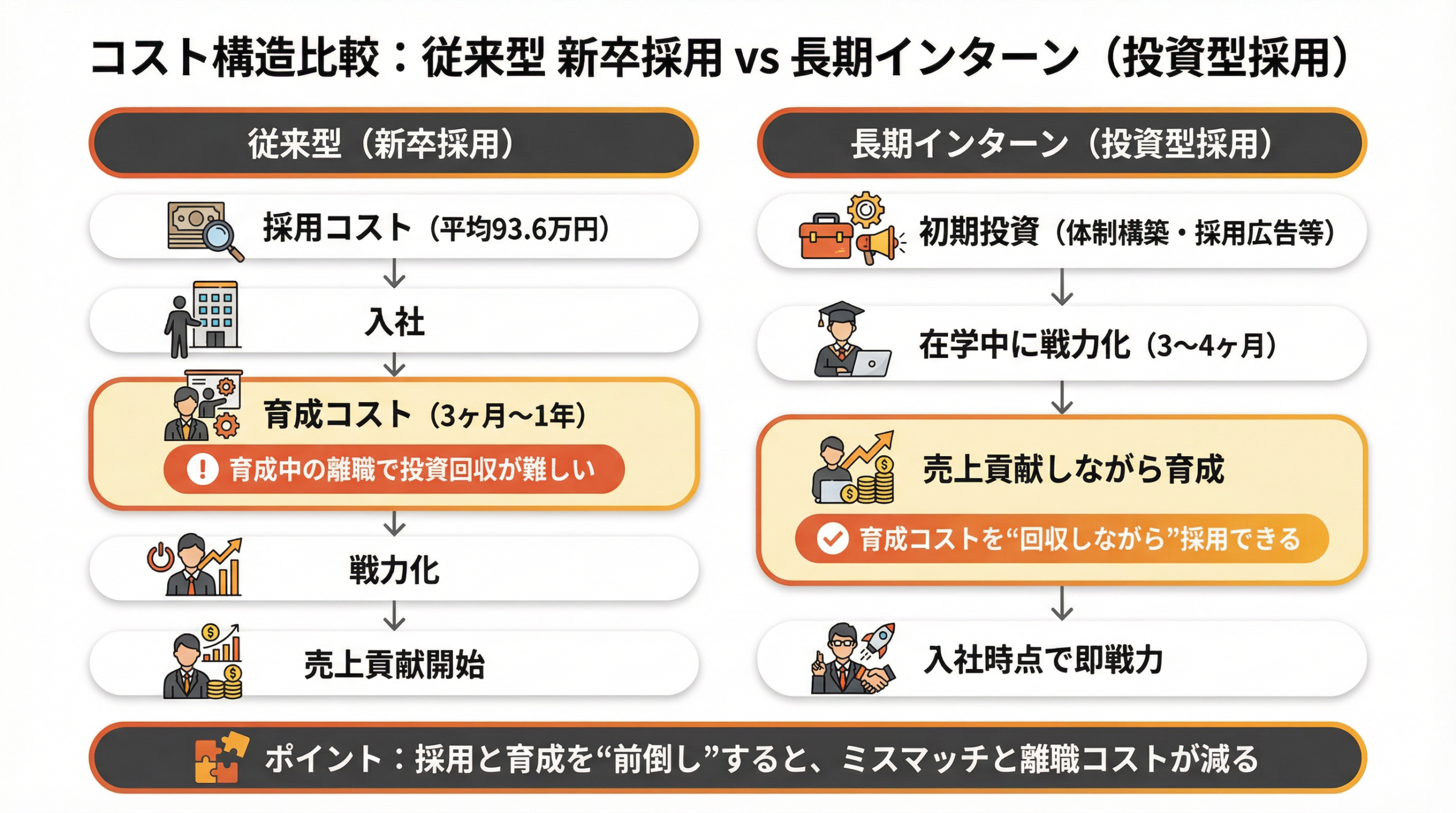 コスト構造比較：従来型 新卒採用 vs 長期インターン（投資型採用）

従来型（新卒採用）

採用コスト（平均93.6万円）

入社

育成コスト（3ヶ月〜1年）

育成中の離職で投資回収が難しい

戦力化

売上貢献開始

長期インターン（投資型採用）

初期投資（体制構築・採用広告等）

在学中に戦力化（3〜4ヶ月）

売上貢献しながら育成

育成コストを“回収しながら”採用できる

入社時点で即戦力

ポイント：採用と育成を“前倒し”すると、ミスマッチと離職コストが減る