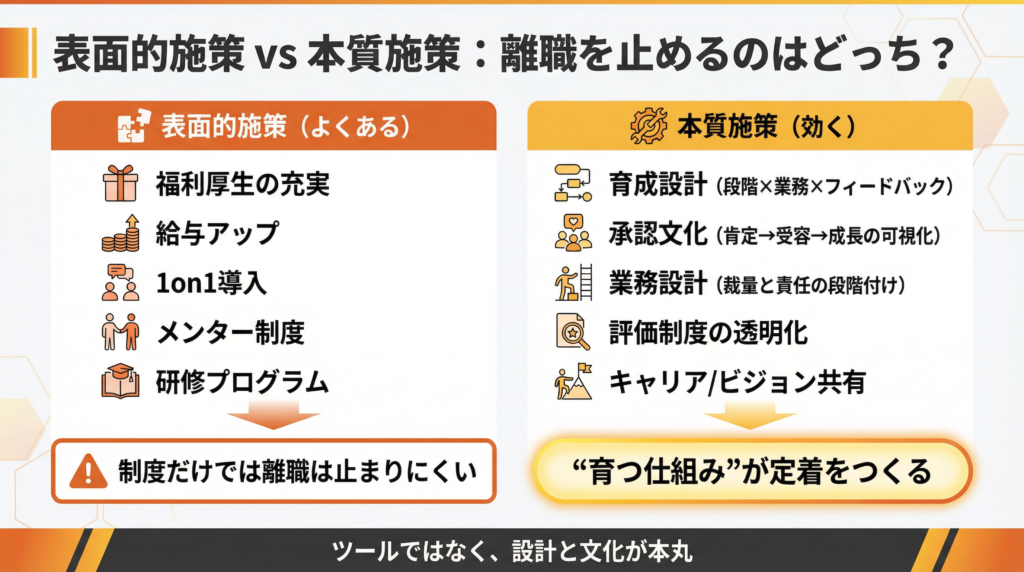 表面的施策 vs 本質施策：離職を止めるのはどっち？

表面的施策（よくある）

福利厚生の充実

給与アップ

1on1導入

メンター制度

研修プログラム

制度だけでは離職は止まりにくい

本質施策（効く）

育成設計（段階×業務×フィードバック）

承認文化（肯定→受容→成長の可視化）

業務設計（裁量と責任の段階付け）

評価制度の透明化

キャリア/ビジョン共有

“育つ仕組み”が定着をつくる

ツールではなく、設計と文化が本丸