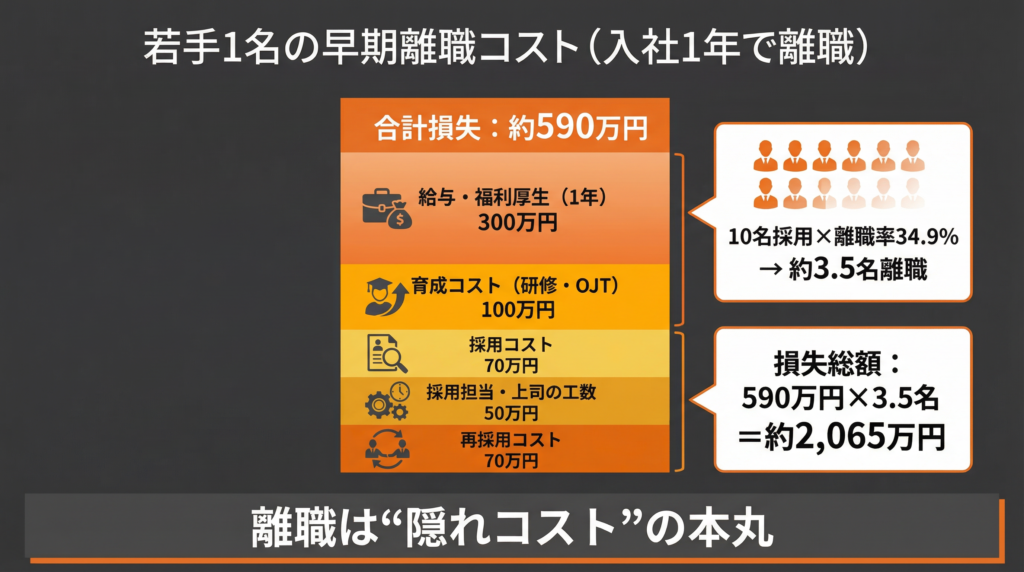 若手1名の早期離職コスト（入社1年で離職）

合計損失：約590万円

給与・福利厚生（1年）
300万円

育成コスト（研修・OJT）
100万円

採用コスト
70万円

採用担当・上司の工数
50万円

再採用コスト
70万円

10名採用×離職率34.9%
→ 約3.5名離職

損失総額：
590万円×3.5名
＝約2,065万円

離職は“隠れコスト”の本丸