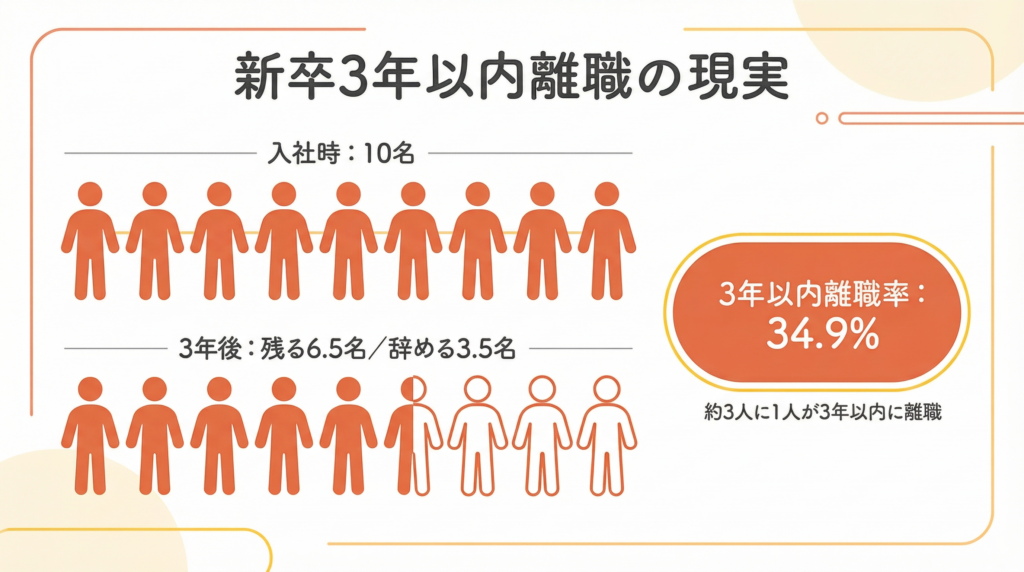 新卒3年以内離職の現実

入社時：10名

3年後：残る6.5名／辞める3.5名

3年以内離職率：
34.9%

約3人に1人が3年以内に離職