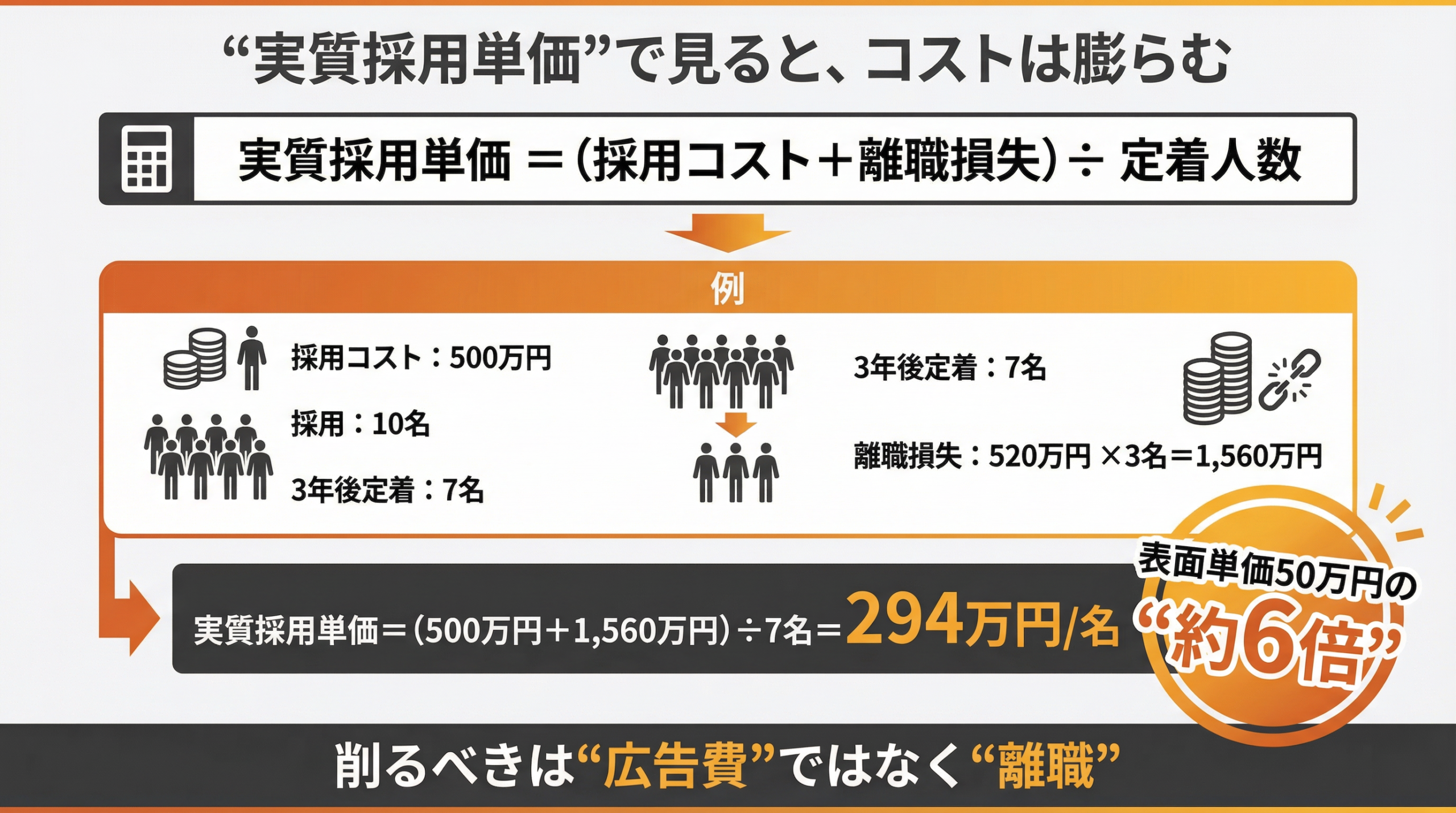 “実質採用単価”で見ると、コストは膨らむ

実質採用単価 ＝（採用コスト＋離職損失）÷ 定着人数

例

採用コスト：500万円

採用：10名

3年後定着：7名

3年後定着：7名

離職損失：520万円 ×3名＝1,560万円

実質採用単価＝（500万円＋1,560万円）÷7名＝294万円/名

表面単価50万円の“約6倍”

削るべきは“広告費”ではなく“離職”