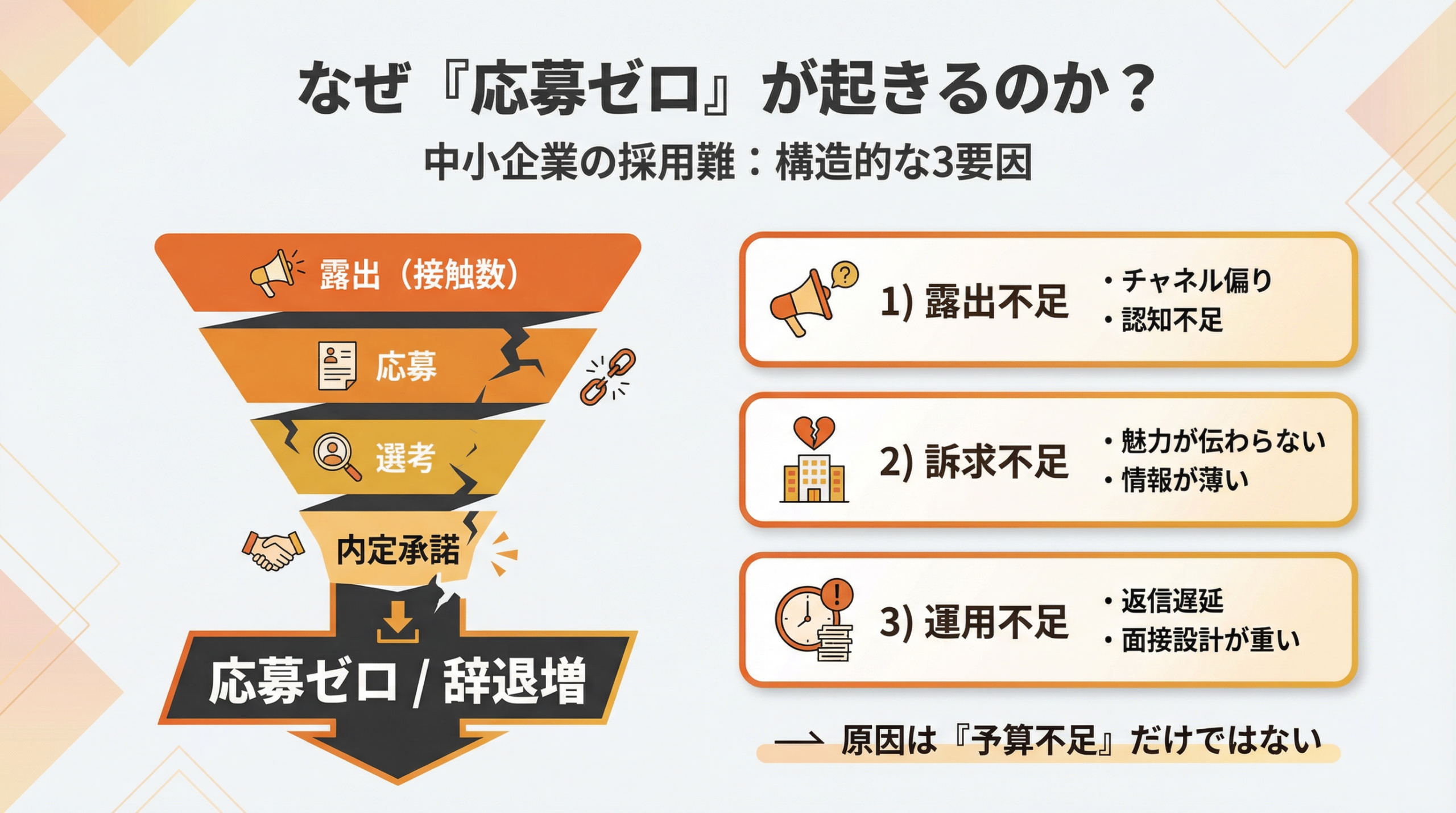 なぜ『応募ゼロ』が起きるのか？

中小企業の採用難：構造的な3要因

露出（接触数）

応募

選考

内定承諾

応募ゼロ / 辞退増

1) 露出不足

・チャネル偏り
・認知不足

2) 訴求不足

・魅力が伝わらない
・情報が薄い

3) 運用不足

・返信遅延
・面接設計が重い

→ 原因は『予算不足』だけではない